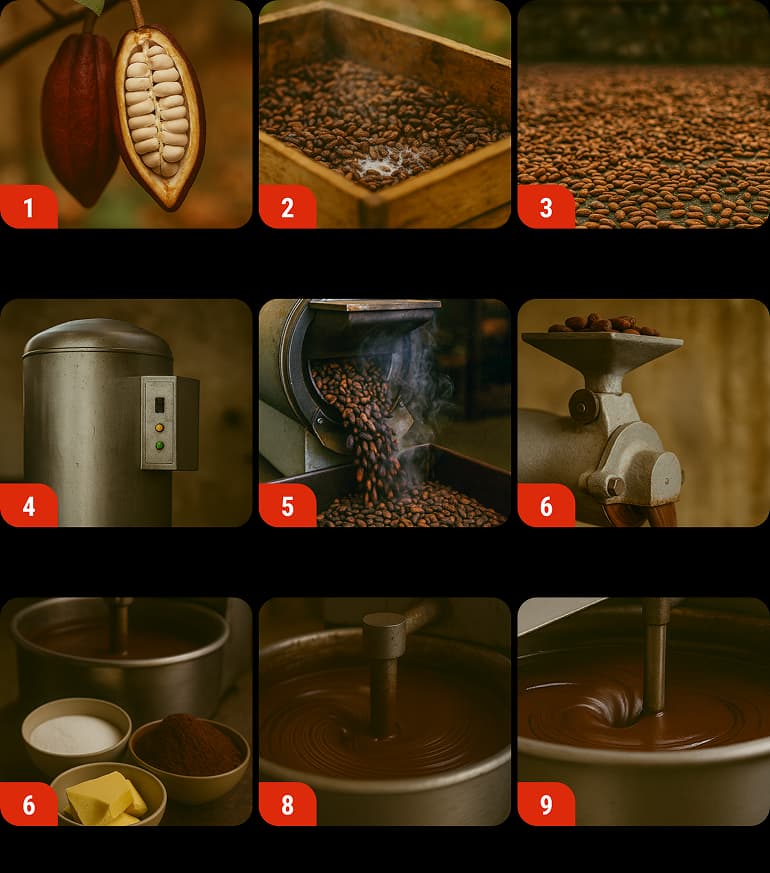 1
2
3
4
5
6
6
8
9